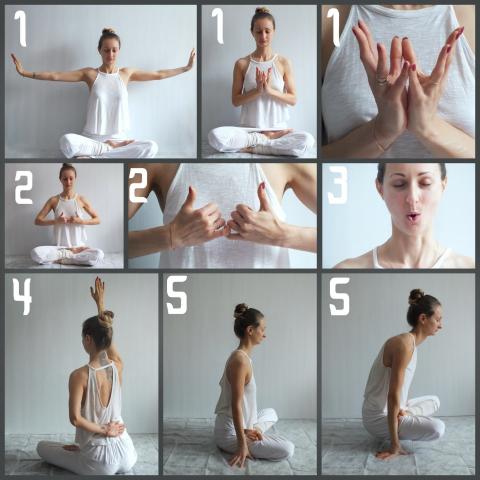 1

1

1

2

2

3

4

5

5